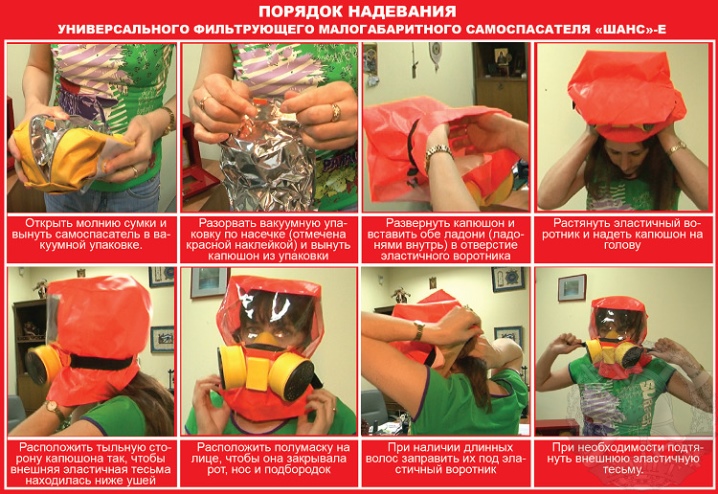 ПОРЯДОК НАДЕВАНИЯ
УНИВЕРСАЛЬНОГО ФИЛЬТРУЮЩЕГО МАЛОГАБАРИТНОГО САМОСПАСАТЕЛЯ «ШАНС»-Е

Открыть молнию сумки и вынуть самоспасатель в вакуумной упаковке.

Разорвать вакуумную упаковку по насечке (отмечена красной наклейкой) и вынуть капюшон из упаковки

Развернуть капюшон и вставить обе ладони (ладонями внутрь) в отверстие эластичного воротника

Растянуть эластичный воротник и надеть капюшон на голову

Расположить тыльную сторону капюшона так, чтобы внешняя эластичная тесьма находилась ниже ушей

Расположить полумаску на лице, чтобы она закрывала рот, нос и подбородок

При наличии длинных волос заправить их под эластичный воротник

При необходимости подтянуть внешнюю эластичную тесьму.